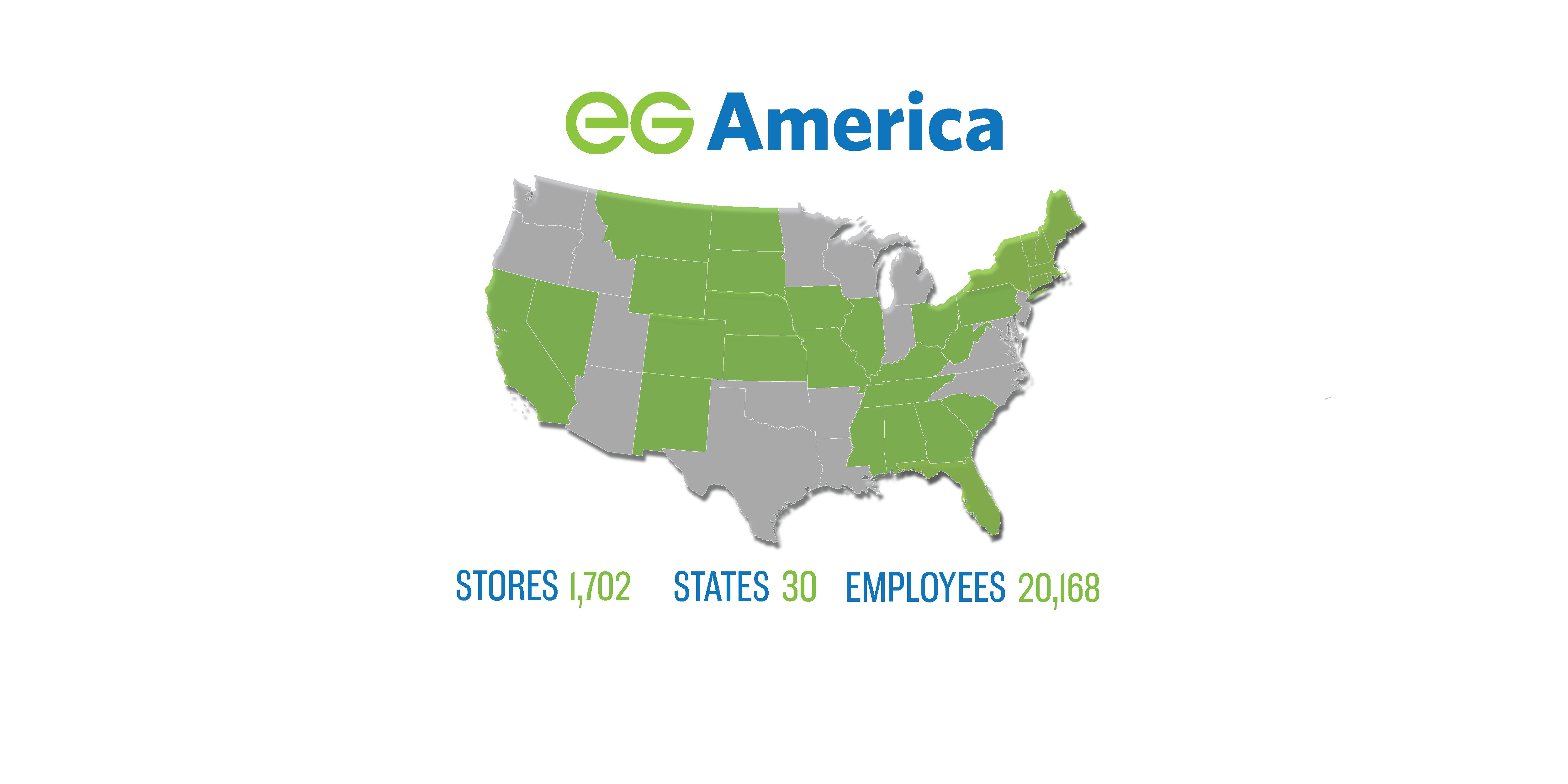 eG America

STORES 1,702 STATES 30 EMPLOYEES 20,168